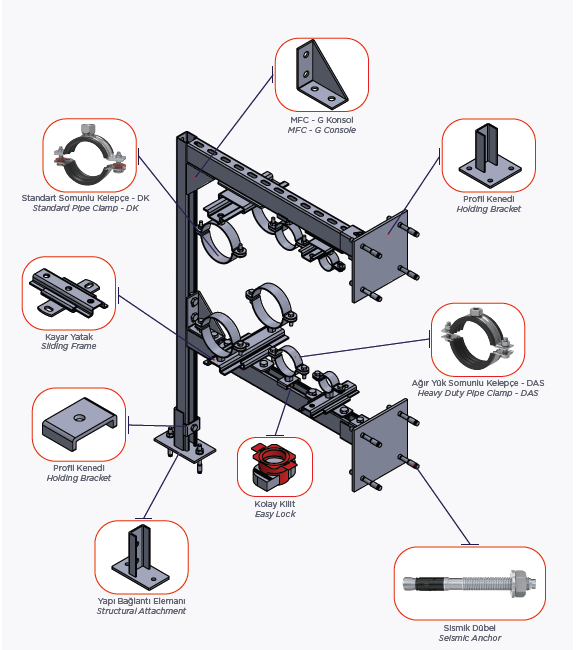 MFC - G Konsol
MFC - G Console

Standart Somunlu Kelepçe - DK
Standard Pipe Clamp - DK

Profil Kenedi
Holding Bracket

Kayar Yatak
Sliding Frame

Ağır Yük Somunlu Kelepçe - DAS
Heavy Duty Pipe Clamp - DAS

Profil Kenedi
Holding Bracket

Kolay Kilit
Easy Lock

Yapı Bağlantı Elemanı
Structural Attachment

Sismik Dübel
Seismic Anchor